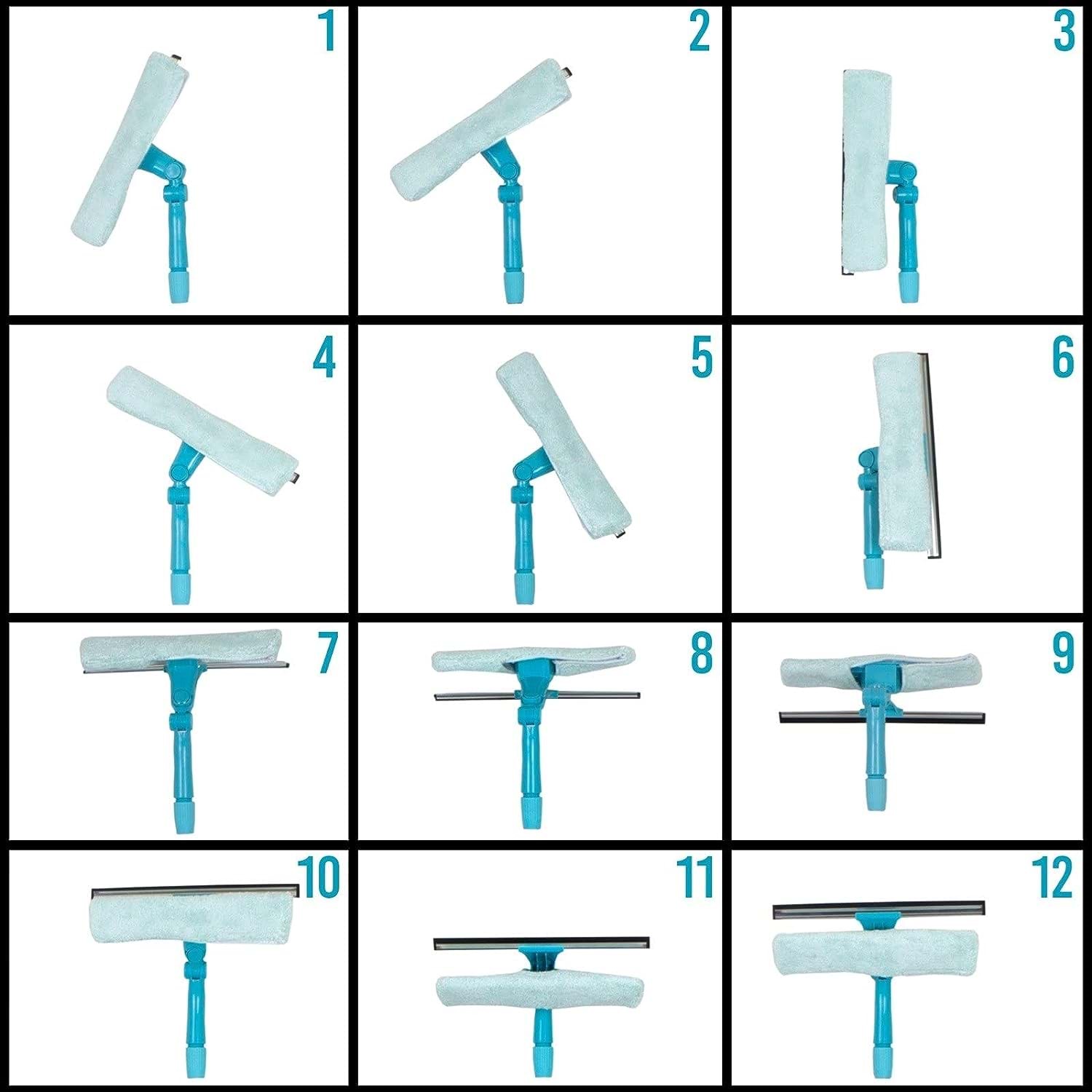 1 2 3
4 5 6
7 8 9
10 11 12